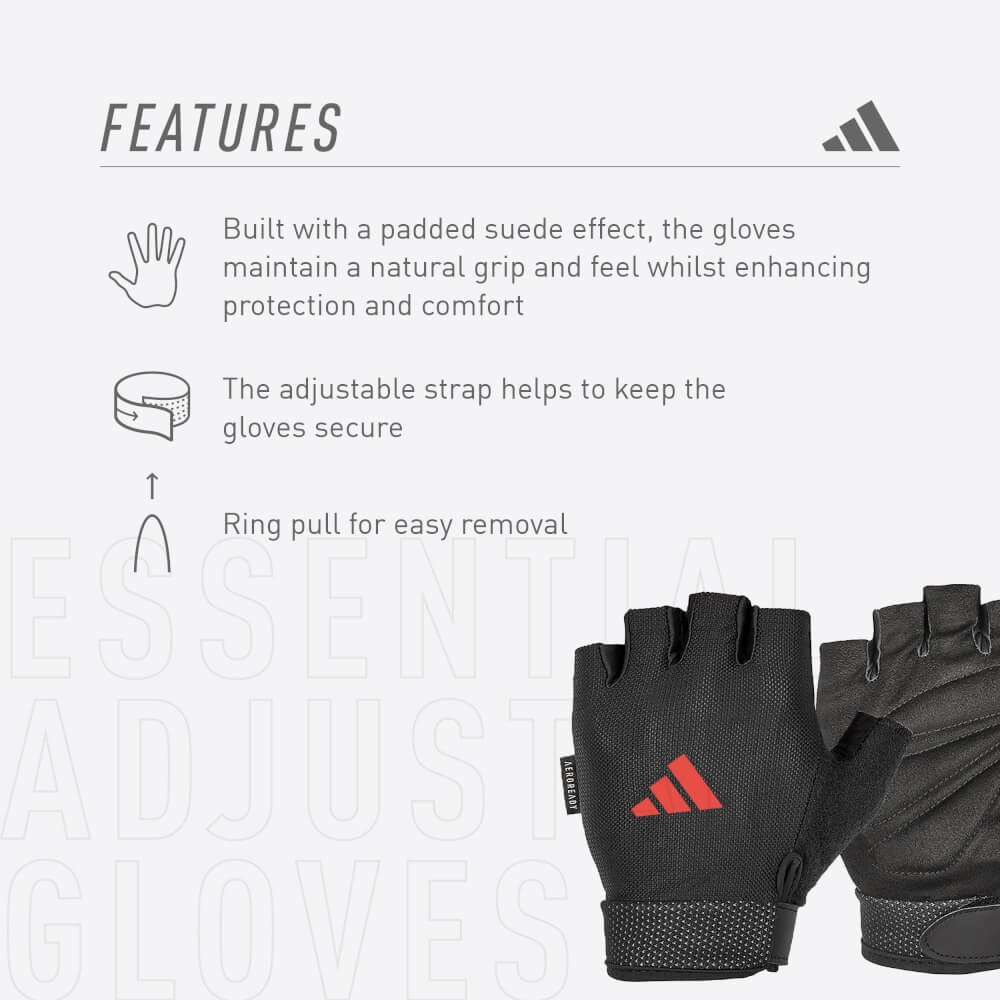 FEATURES

Built with a padded suede effect, the gloves maintain a natural grip and feel whilst enhancing protection and comfort

The adjustable strap helps to keep the gloves secure

Ring pull for easy removal

ESSENTIAL
ADJUST
GLOVES

AEROREADY